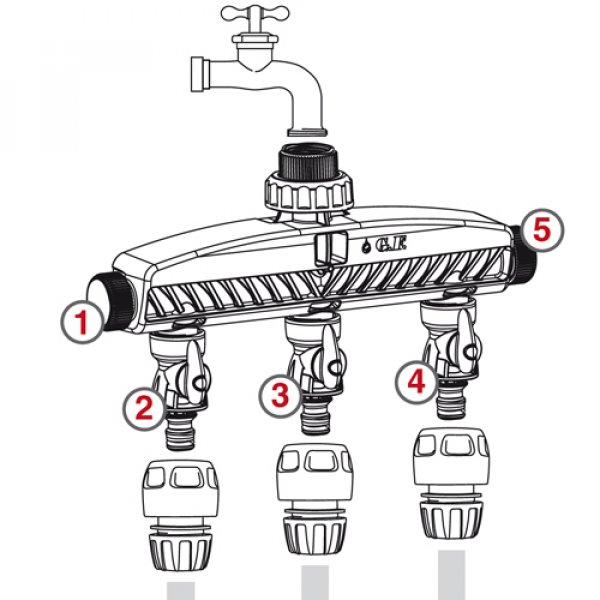 G.F
5
1
2
3
4