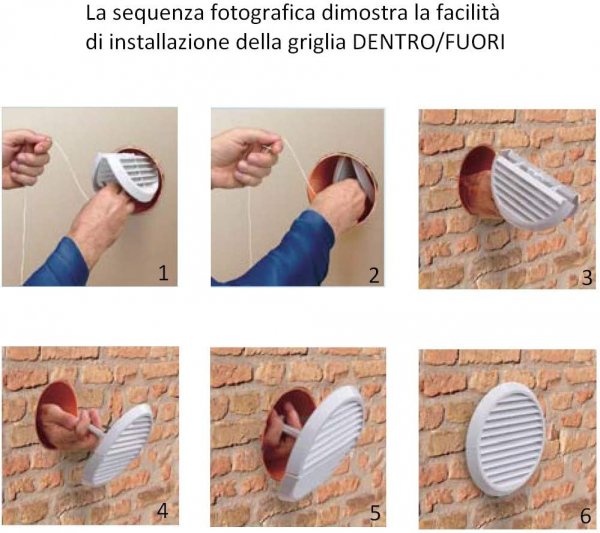 La sequenza fotografica dimostra la facilità di installazione della griglia DENTRO/FUORI

1

2

3

4

5

6